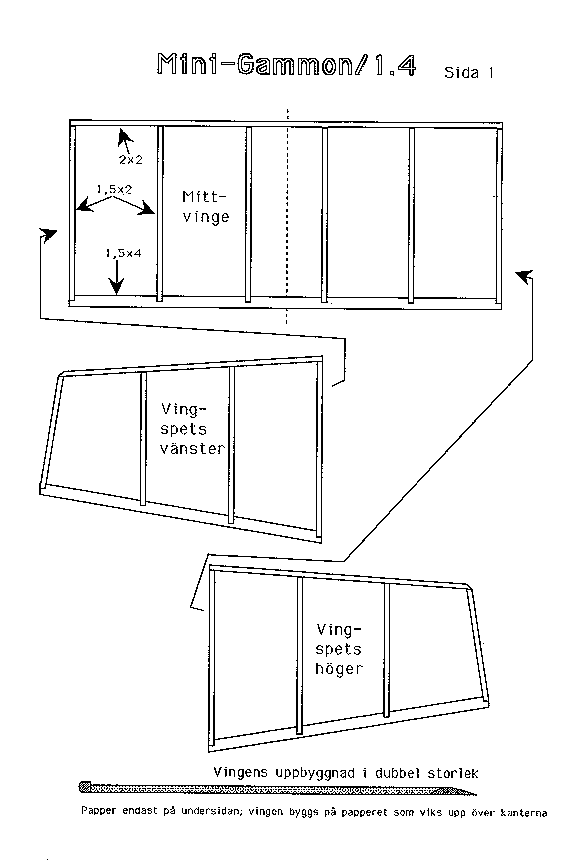 Mini-Gammon/1.4 Sida 1

2x2

1,5x2

Mitt-vinge

1,5x4

Ving-spets vänster

Ving-spets höger

Vingens uppbyggnad i dubbel storlek

Papper endast på undersidan; vingen byggs på papperet som viks upp över kanterna